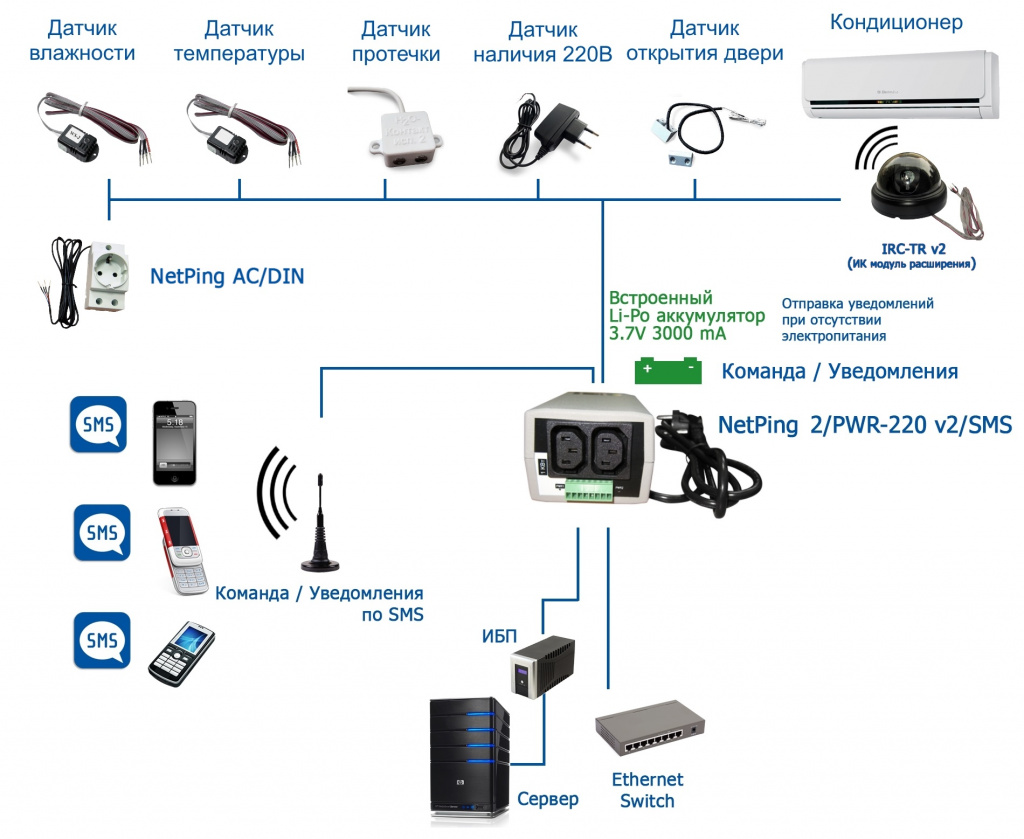 Датчик влажности

Датчик температуры

Датчик протечки

Датчик наличия 220В

Датчик открытия двери

Кондиционер

IRC-TR v2
(ИК модуль расширения)

NetPing AC/DIN

Встроенный
Li-Po аккумулятор
3.7V 3000 mA

Отправка уведомлений при отсутствии электропитания

Команда / Уведомления

NetPing 2/PWR-220 v2/SMS

SMS

5:18

SMS

SMS

Команда / Уведомления по SMS

ИБП

Сервер

Ethernet Switch